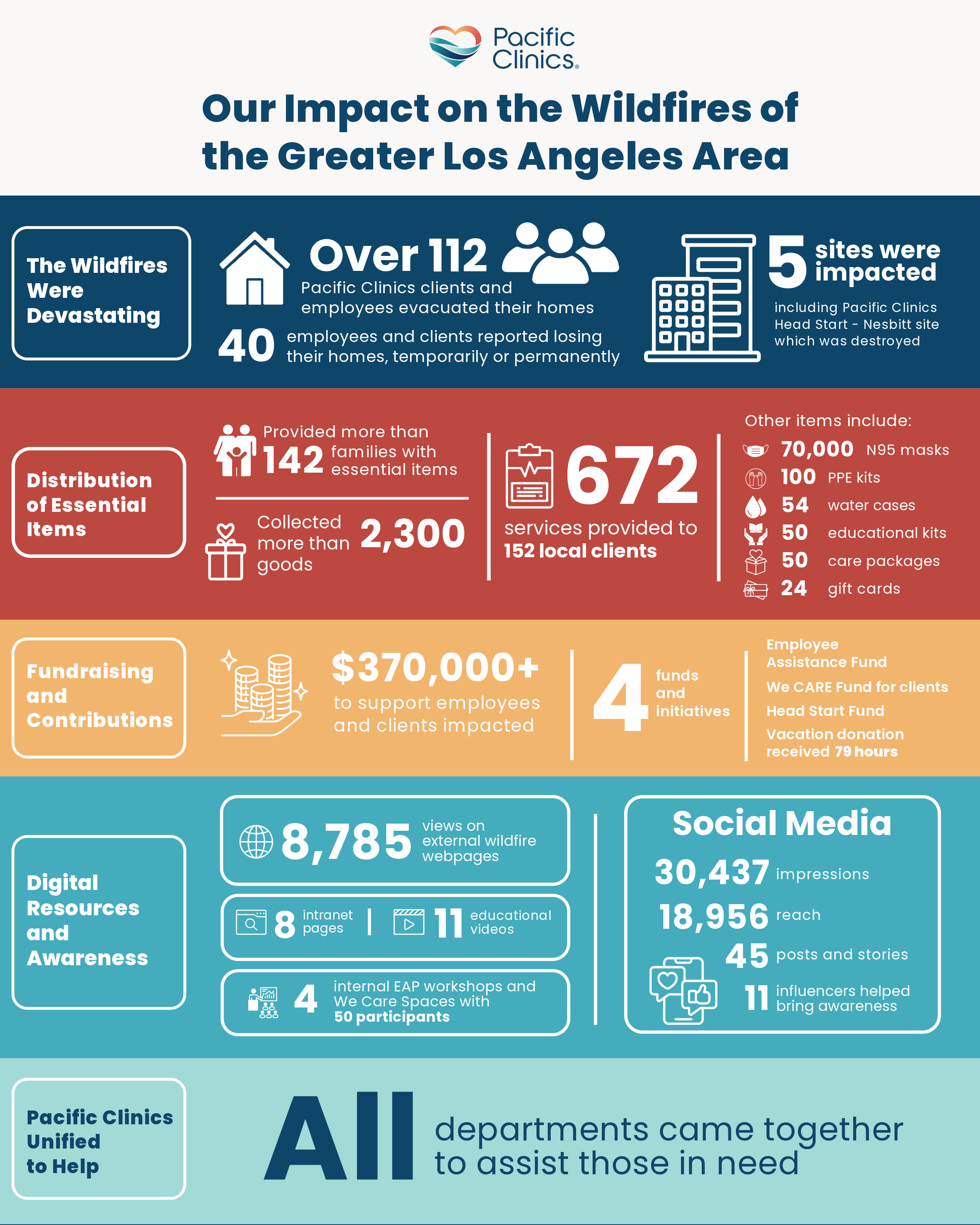 Pacific Clinics®

Our Impact on the Wildfires of the Greater Los Angeles Area

The Wildfires Were Devastating

Over 112
Pacific Clinics clients and employees evacuated their homes

40 employees and clients reported losing their homes, temporarily or permanently

5 sites were impacted
including Pacific Clinics Head Start - Nesbitt site which was destroyed

Distribution of Essential Items

Provided more than 142 families with essential items

Collected more than 2,300 goods

672
services provided to 152 local clients

Other items include:
70,000 N95 masks
100 PPE kits
54 water cases
50 educational kits
50 care packages
24 gift cards

Fundraising and Contributions

$370,000+
to support employees and clients impacted

4 funds and initiatives

Employee Assistance Fund
We CARE Fund for clients
Head Start Fund
Vacation donation received 79 hours

Digital Resources and Awareness

8,785 views on external wildfire webpages

8 intranet pages | 11 educational videos

4 internal EAP workshops and We Care Spaces with 50 participants

Social Media
30,437 impressions
18,956 reach
45 posts and stories
11 influencers helped bring awareness

Pacific Clinics Unified to Help

All departments came together to assist those in need